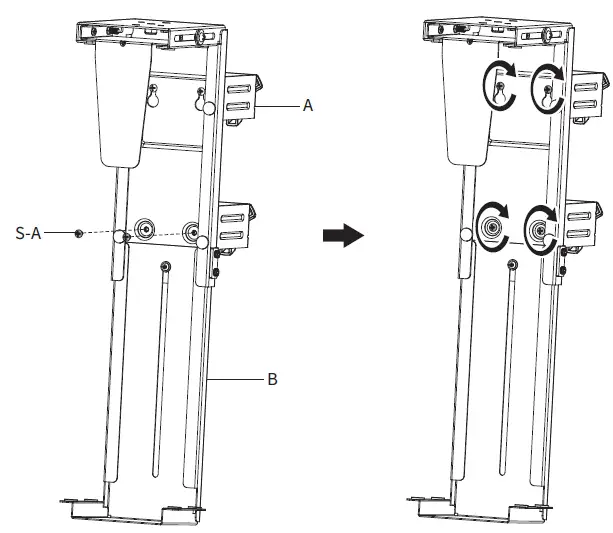 A
S-A
B