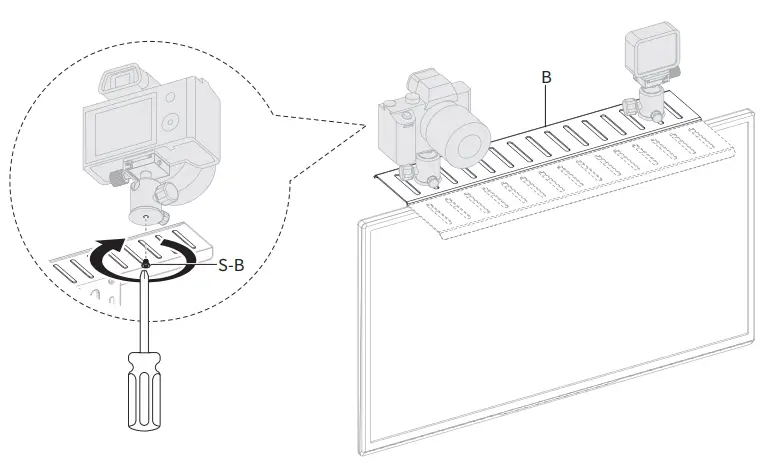 B

S-B