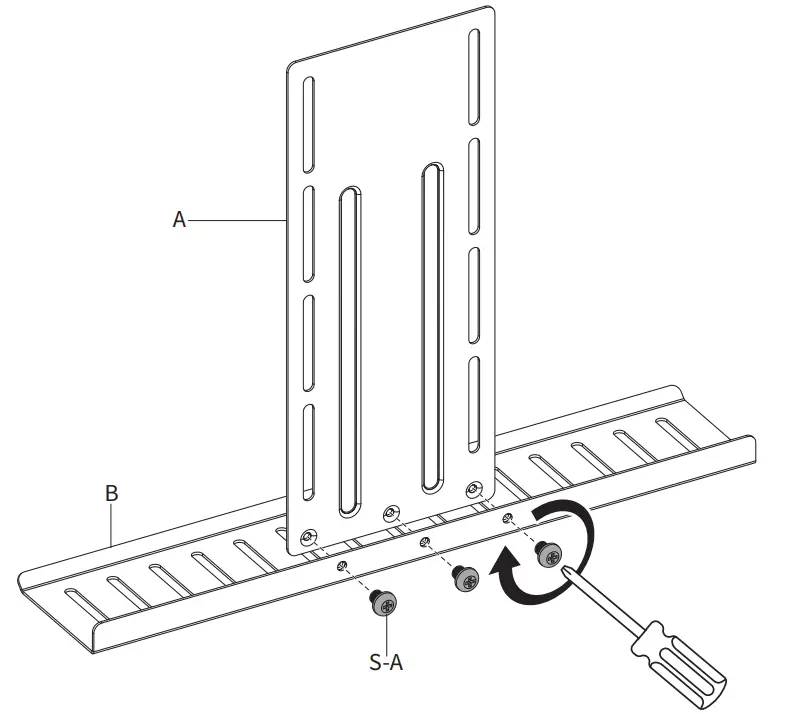 A

B

S-A