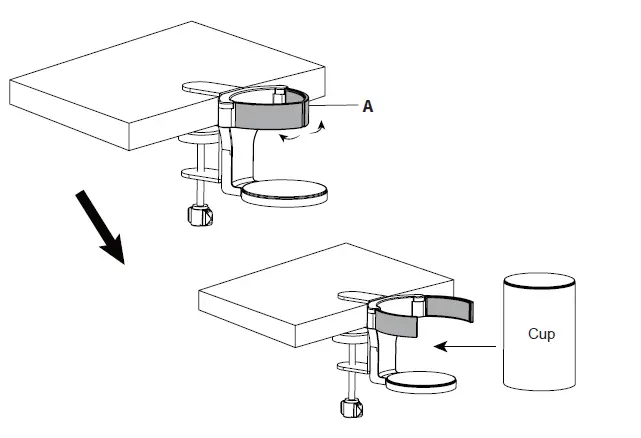 A

Cup