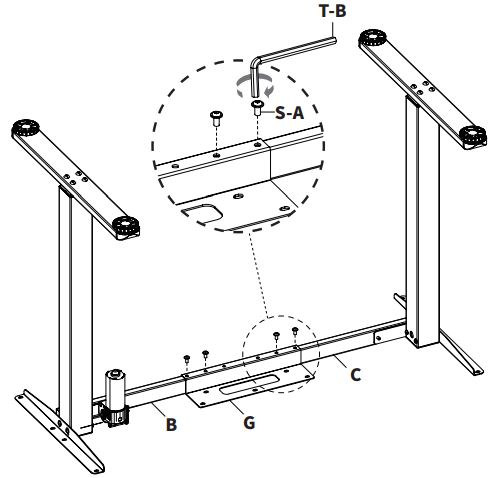 T-B

S-A

C

B

G