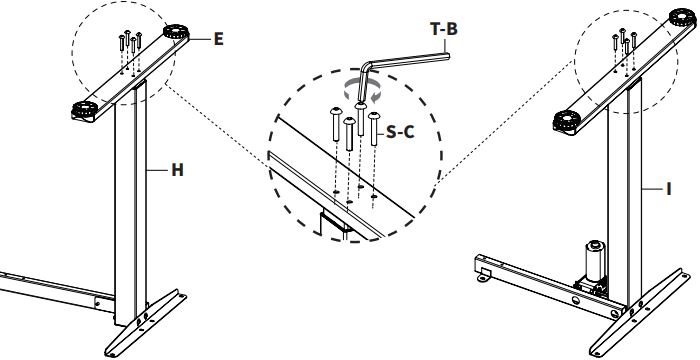 E
T-B
S-C
H
I