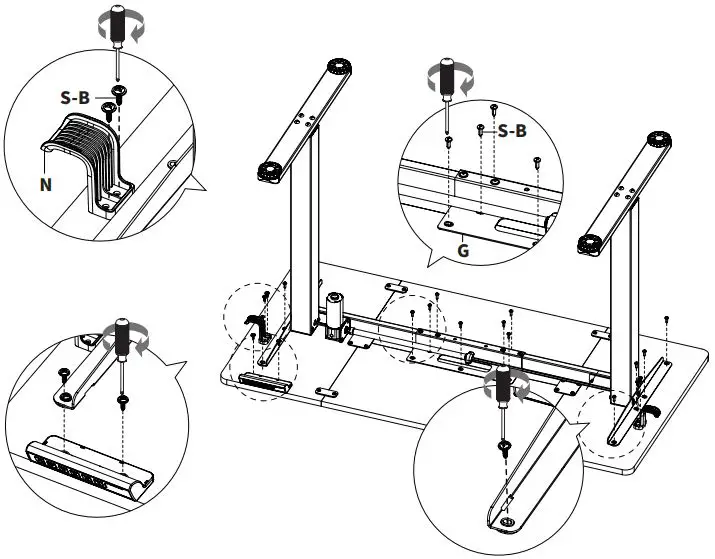 S-B
N
S-B
G