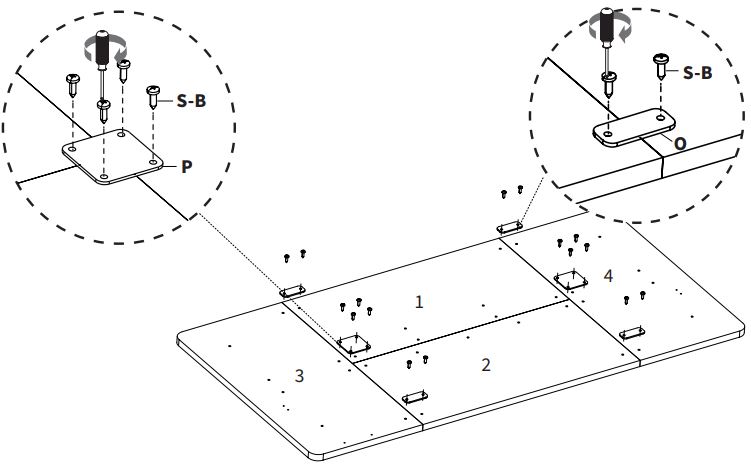 S-B
P
S-B
O
1
4
3
2