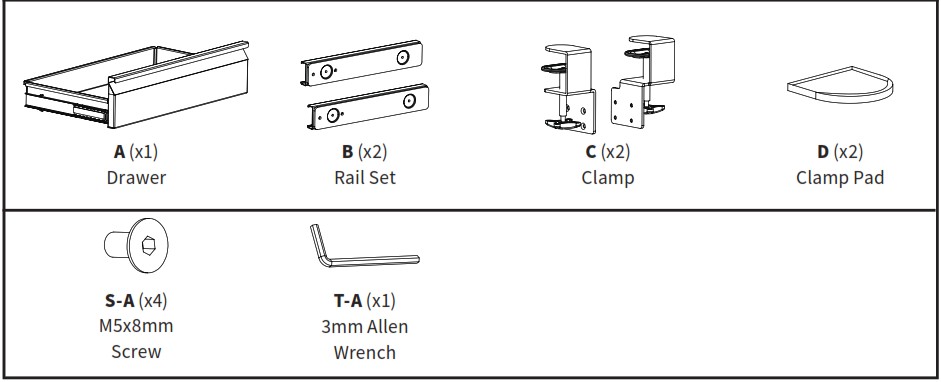 A (x1)
Drawer

B (x2)
Rail Set

C (x2)
Clamp

D (x2)
Clamp Pad

S-A (x4)
M5x8mm
Screw

T-A (x1)
3mm Allen
Wrench