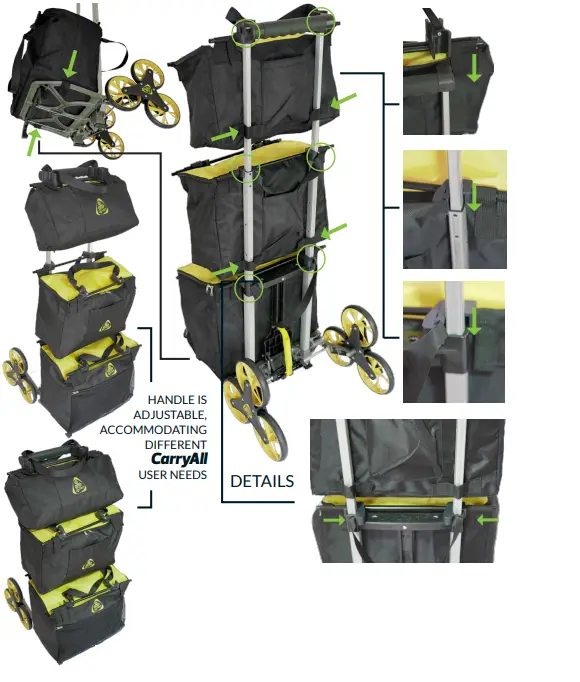 HANDLE IS ADJUSTABLE, ACCOMMODATING DIFFERENT CarryAll USER NEEDS

DETAILS