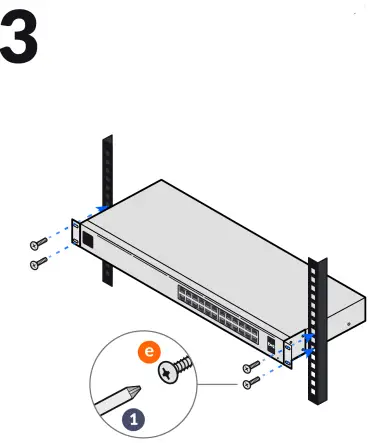 3

e

1