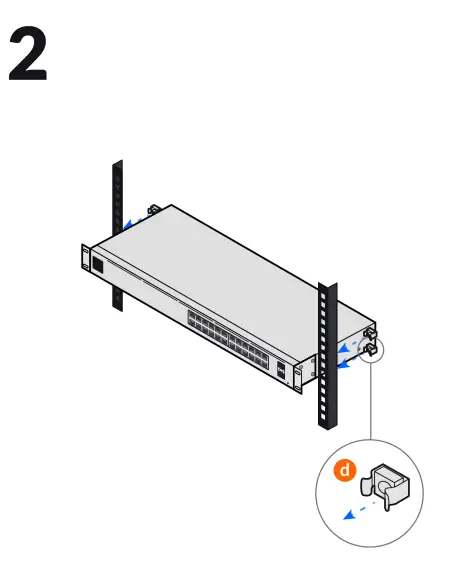 2

d