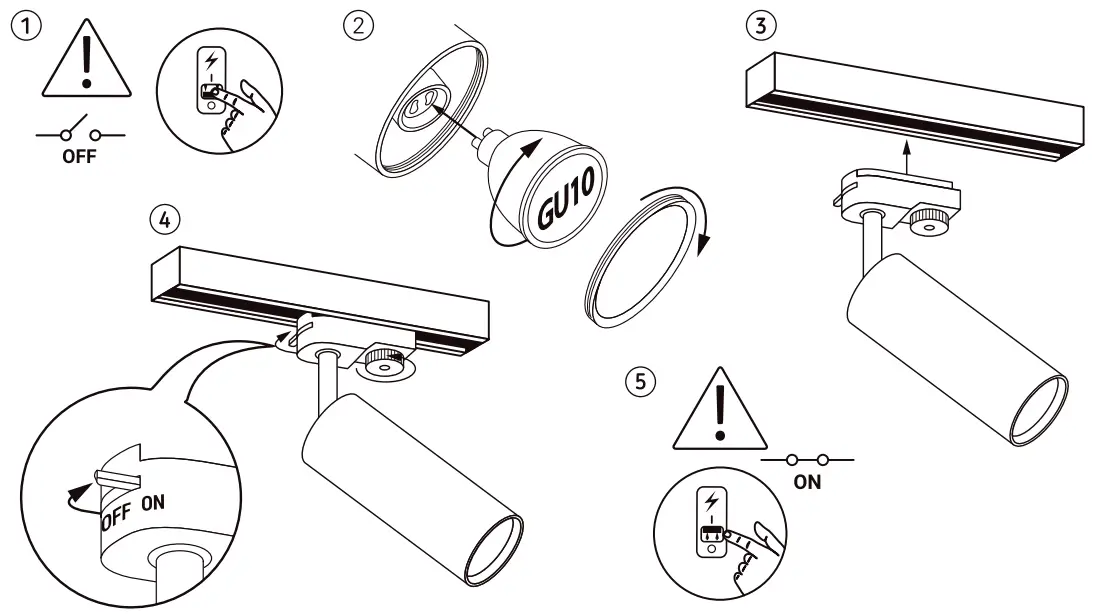 1

OFF

2

GU10

3

4

OFF ON

5

ON