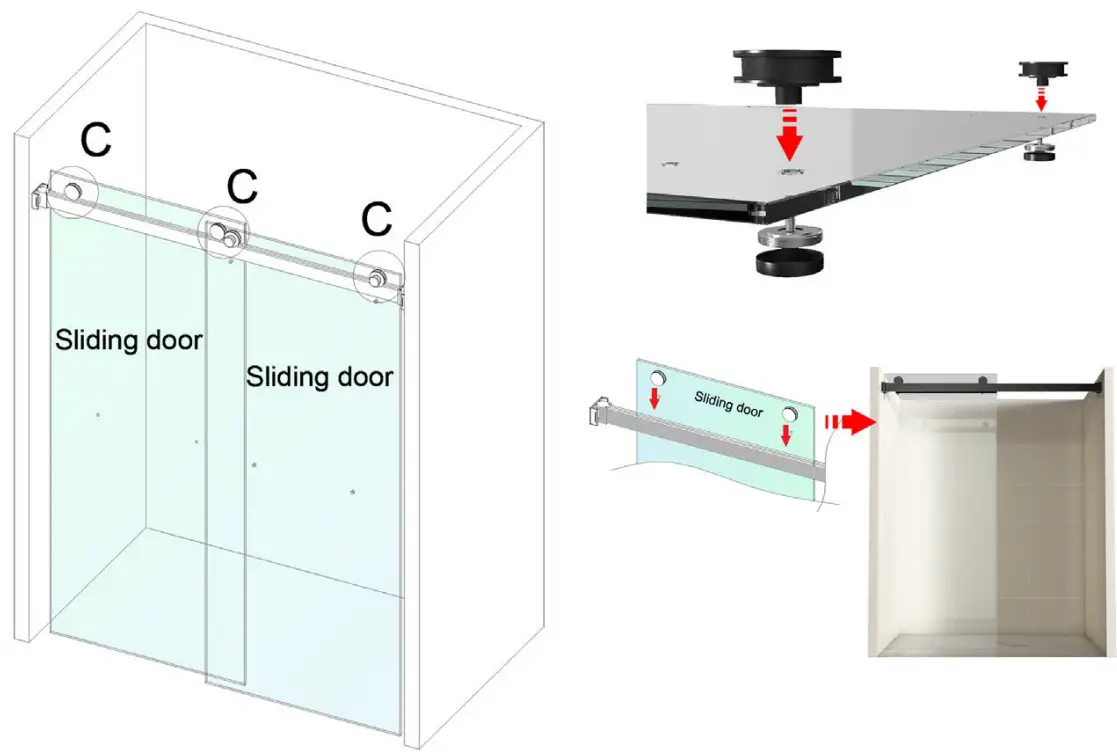 C
C
C
Sliding door
Sliding door
Sliding door