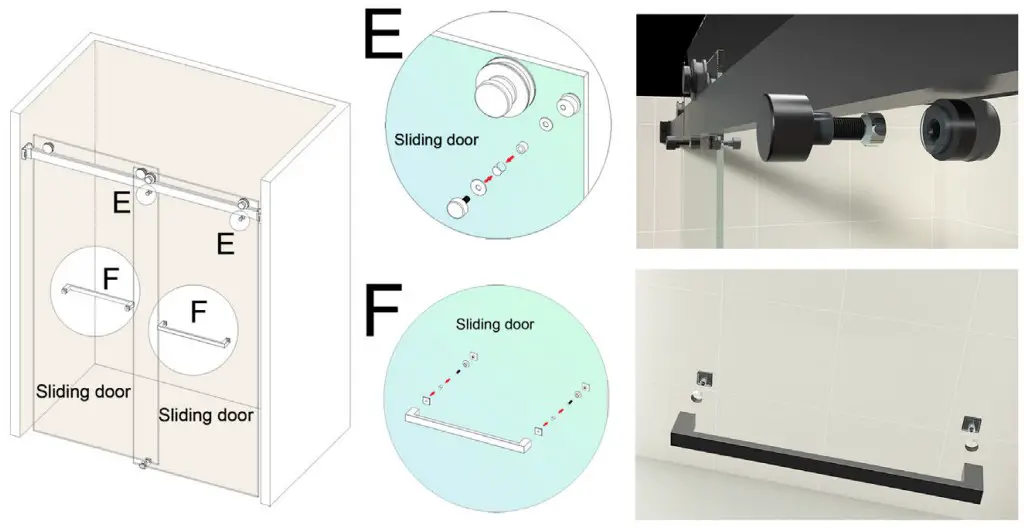 E
E
F
F
Sliding door
Sliding door

E
Sliding door

F
Sliding door