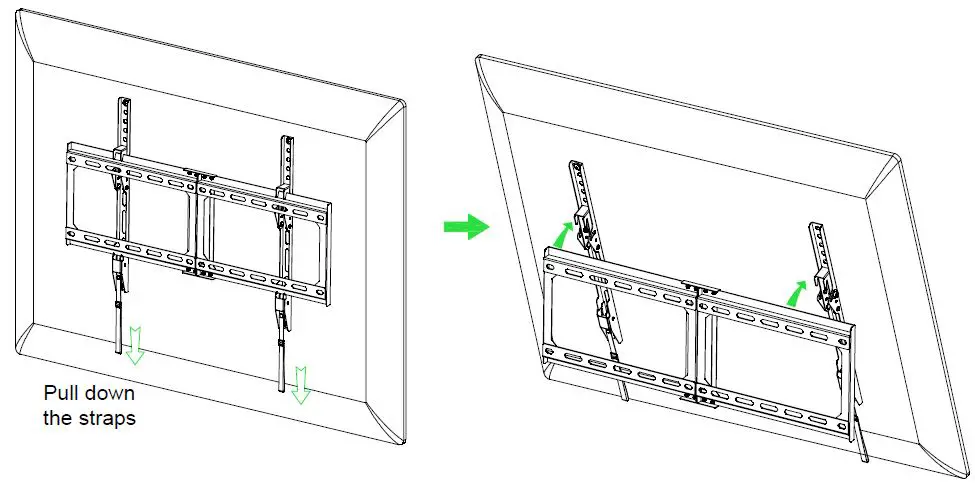 Pull down the straps