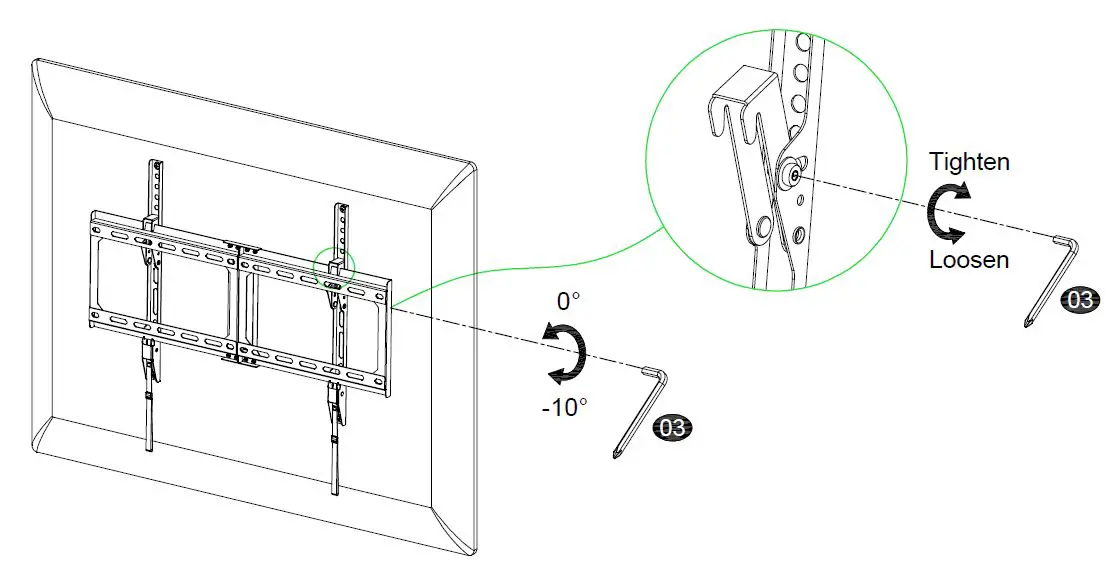 Tighten

Loosen

03

0°

-10°

03