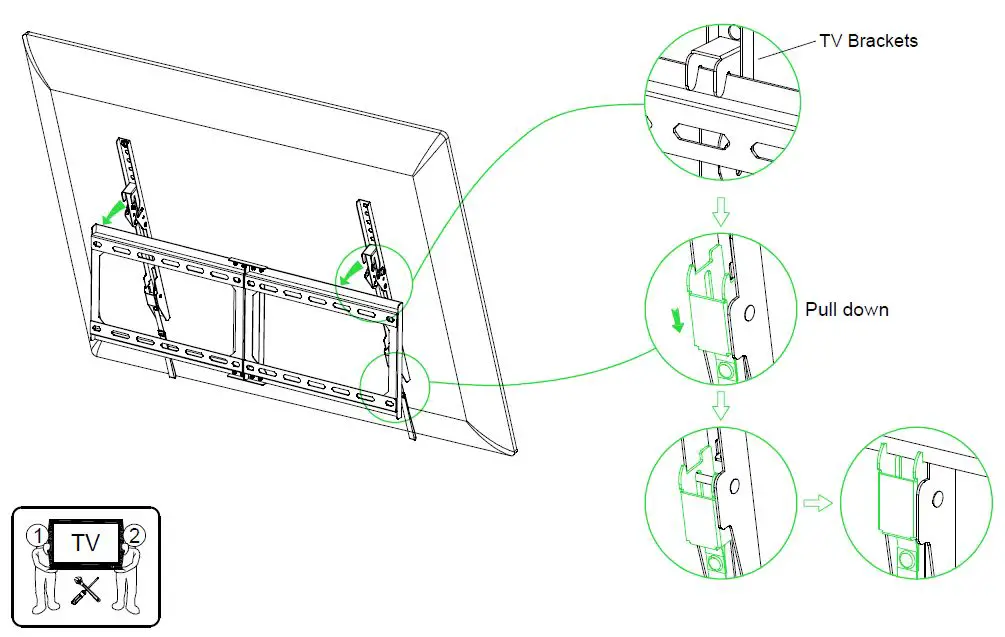 TV Brackets

Pull down

1

TV

2