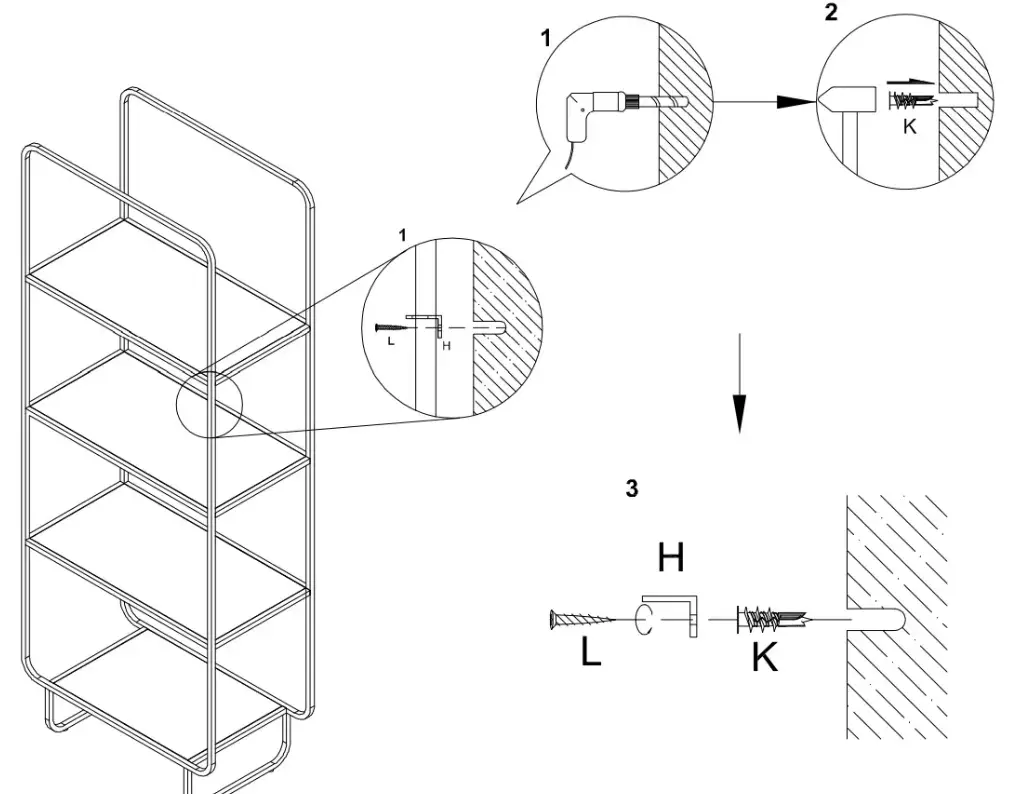 1

2

K

1

L H

3

H

L

K