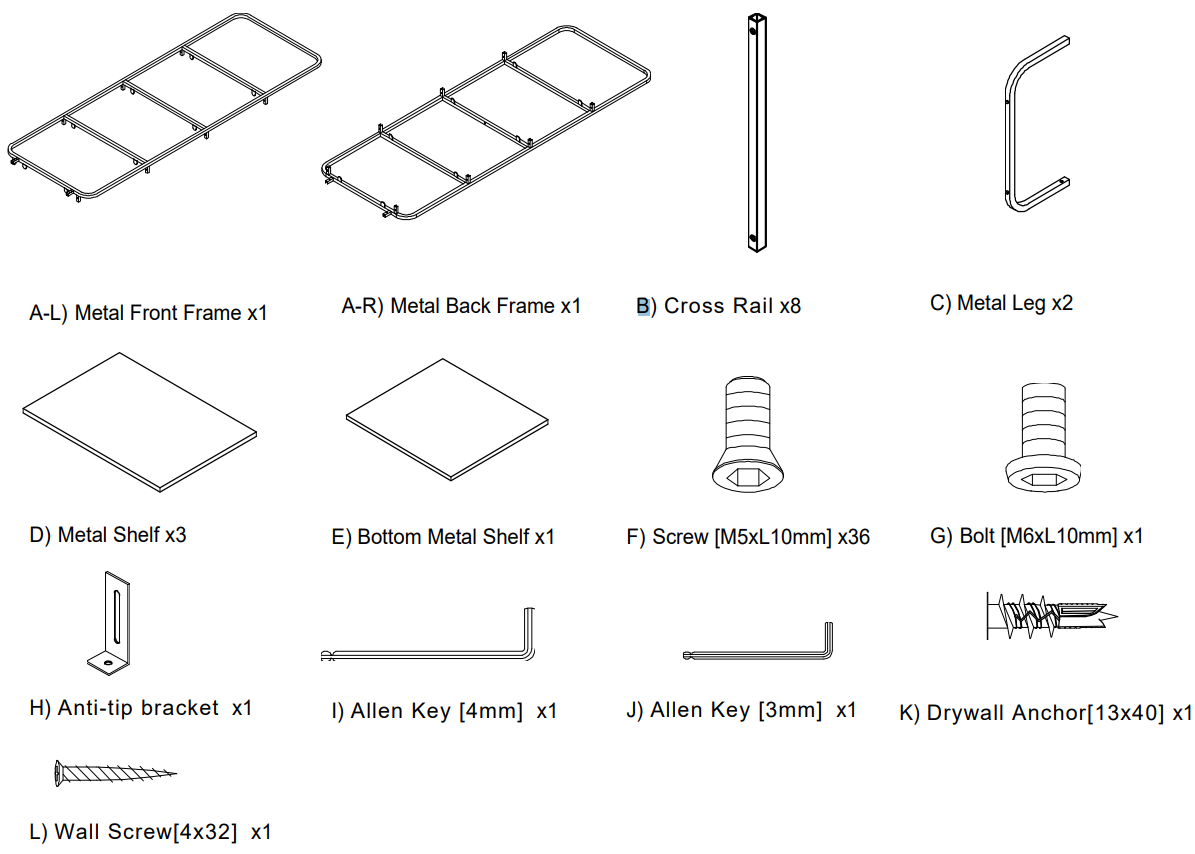 A-L) Metal Front Frame x1

A-R) Metal Back Frame x1

B) Cross Rail x8

C) Metal Leg x2

D) Metal Shelf x3

E) Bottom Metal Shelf x1

F) Screw [M5xL10mm] x36

G) Bolt [M6xL10mm] x1

H) Anti-tip bracket x1

I) Allen Key [4mm] x1

J) Allen Key [3mm] x1

K) Drywall Anchor[13x40] x1

L) Wall Screw[4x32] x1