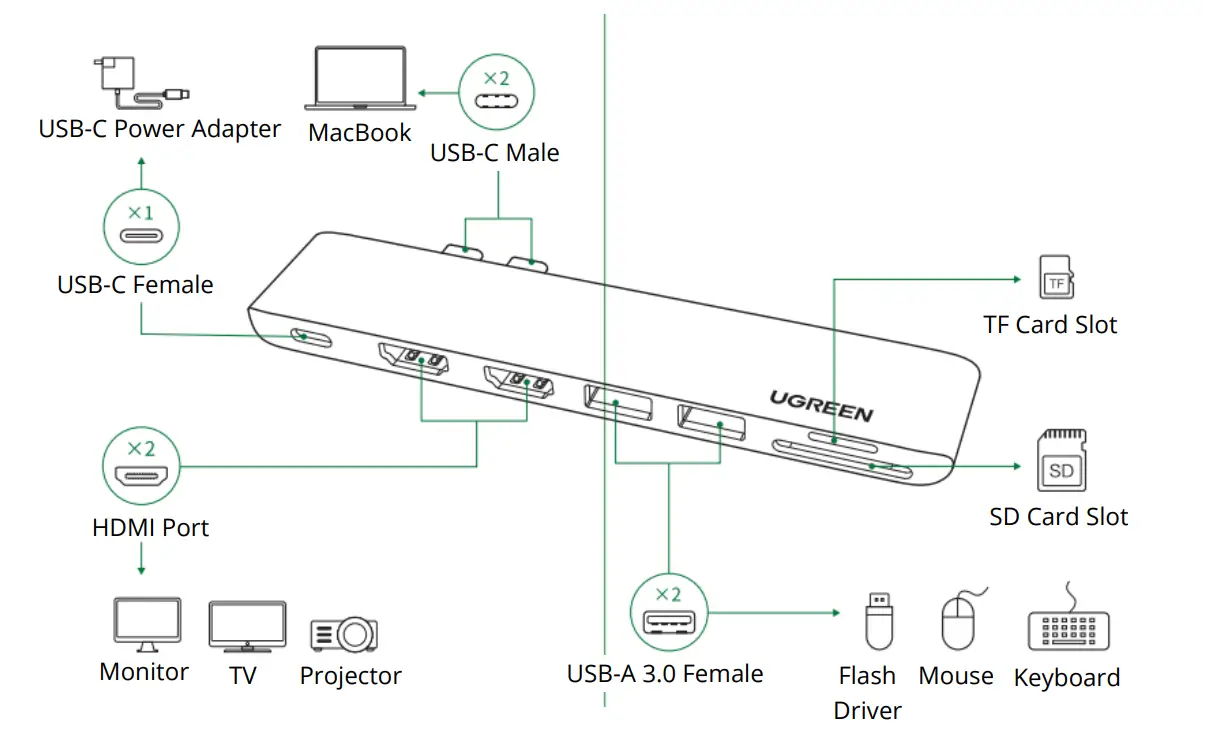 USB-C Power Adapter

MacBook

×2

USB-C Male

×1

USB-C Female

TF

TF Card Slot

UGREEN

SD

SD Card Slot

×2

HDMI Port

Monitor

TV

Projector

×2

USB-A 3.0 Female

Flash Driver

Mouse

Keyboard