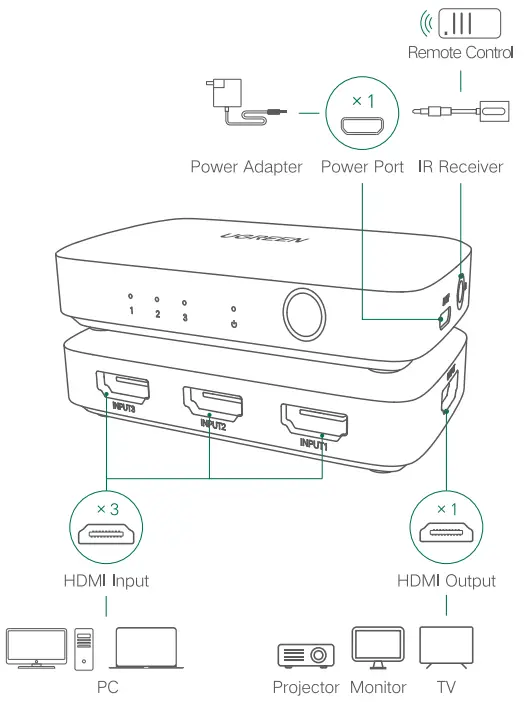 Remote Control

× 1

Power Adapter Power Port IR Receiver

UGREEN

1 2 3

INPUT3 INPUT2 INPUT1

× 3

HDMI Input

× 1

HDMI Output

PC

Projector Monitor TV