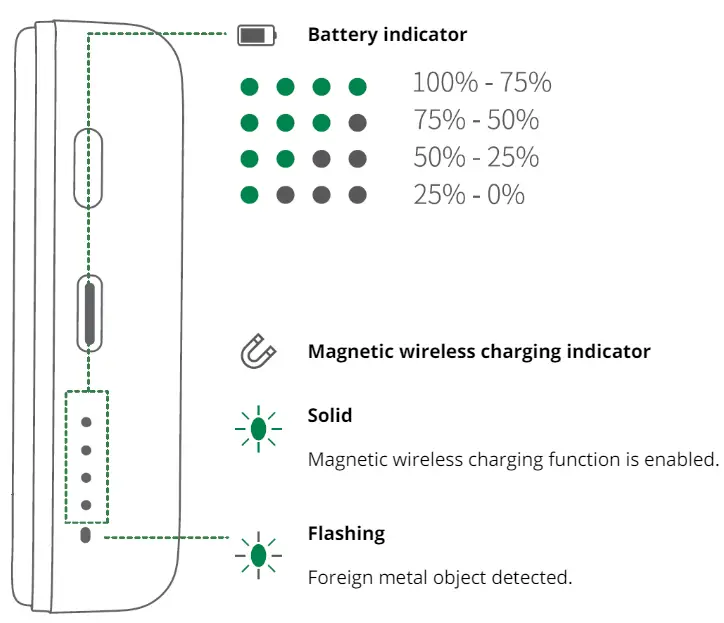 Battery indicator

100% - 75%
75% - 50%
50% - 25%
25% - 0%

Magnetic wireless charging indicator

Solid

Magnetic wireless charging function is enabled.

Flashing

Foreign metal object detected.