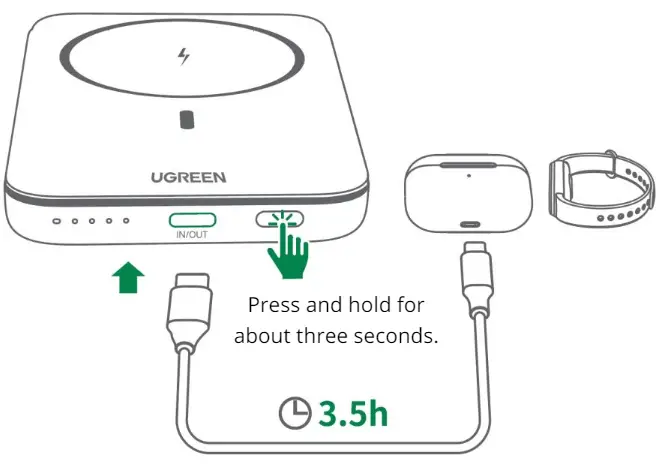 UGREEN

IN/OUT

Press and hold for about three seconds.

3.5h