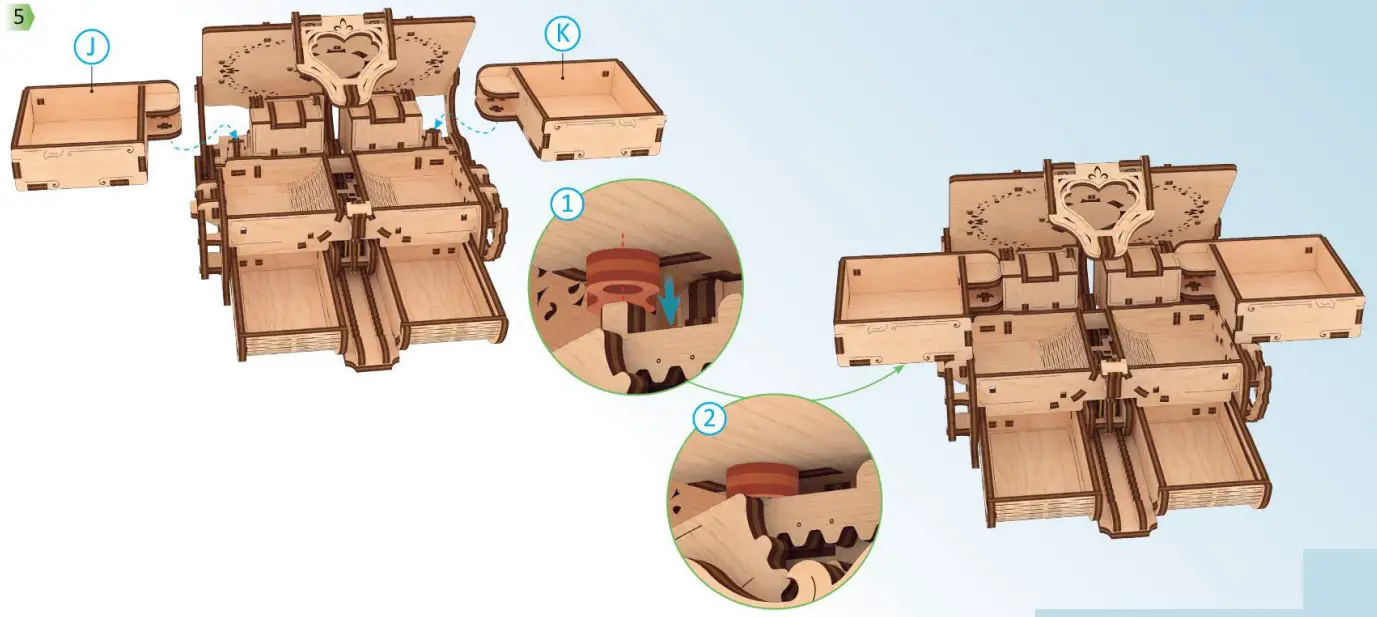 5

J

K

1

2