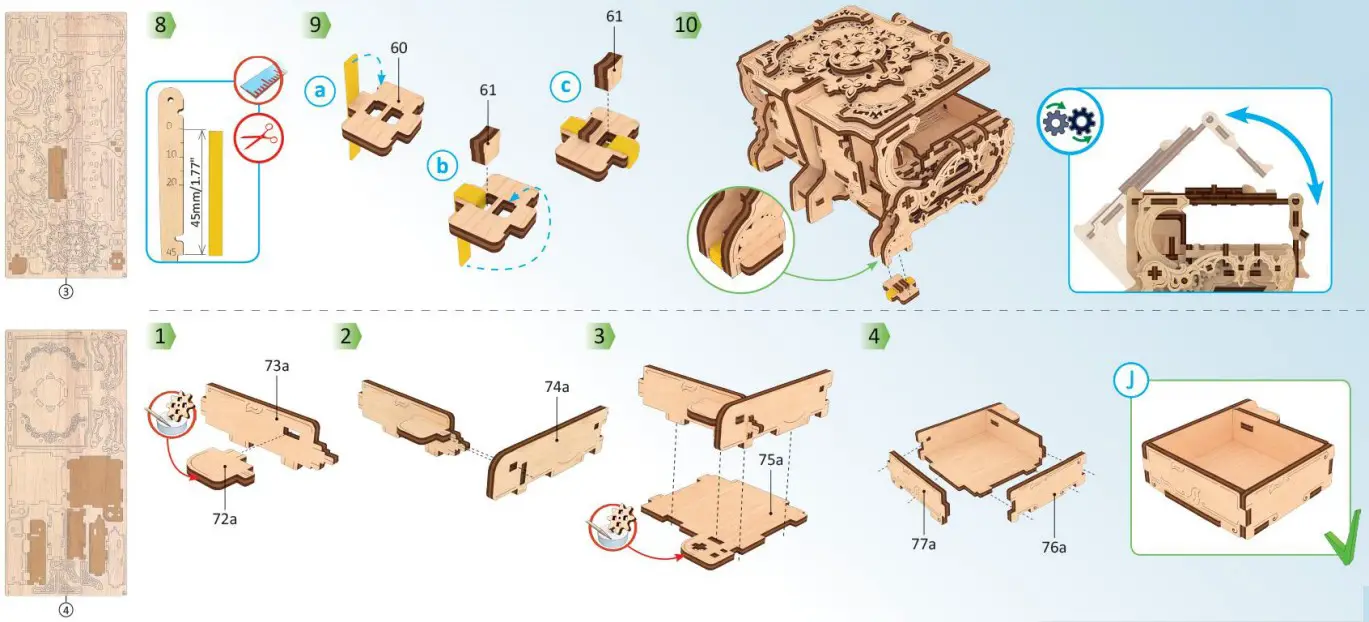 ③

8

0
10
20
45

45mm/1.77"

9

a

60

b

61

c

61

10

④

1

73a

72a

2

74a

3

75a

4

77a

76a

J