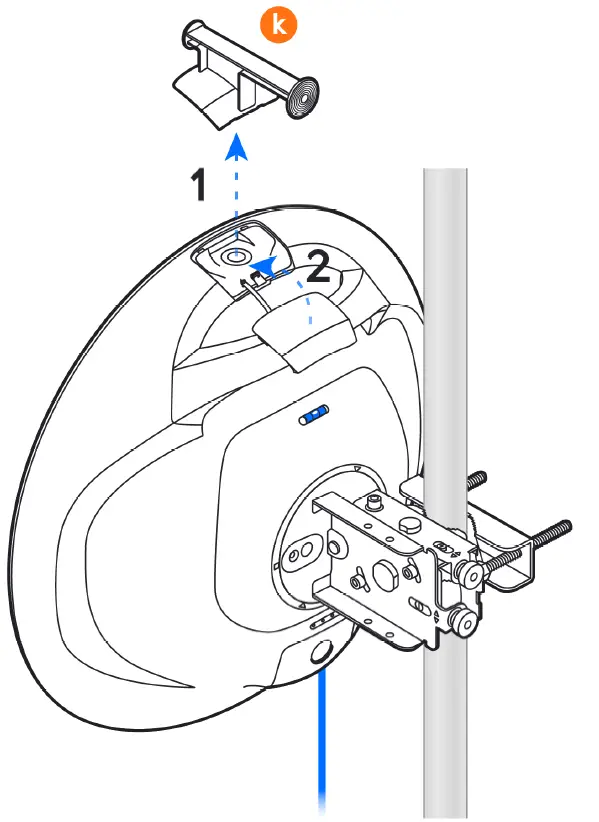 k

1

2