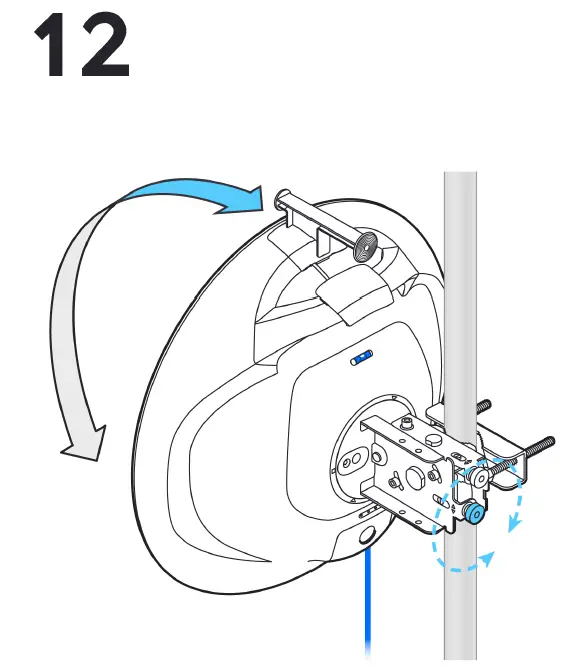 12