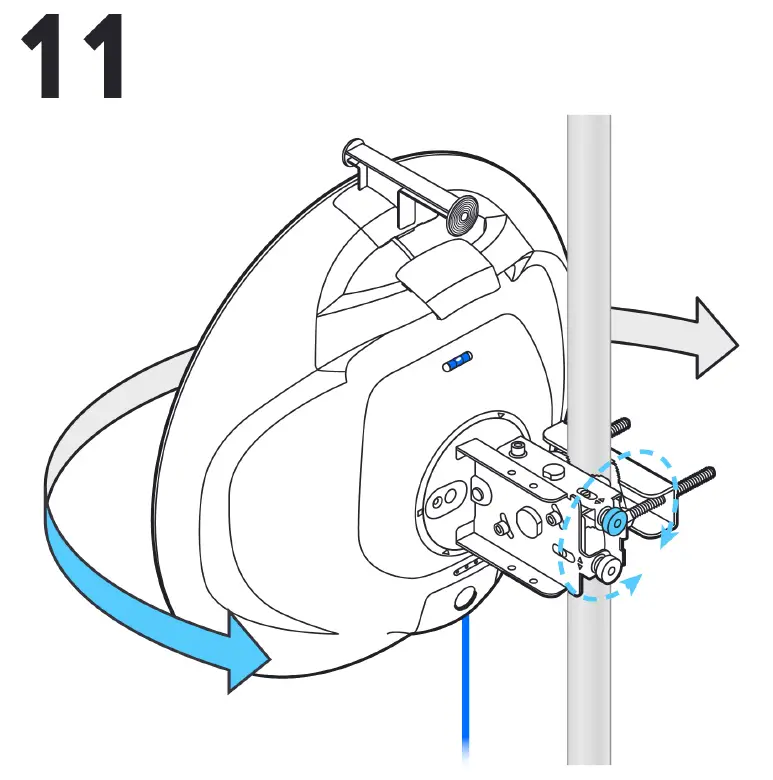 11