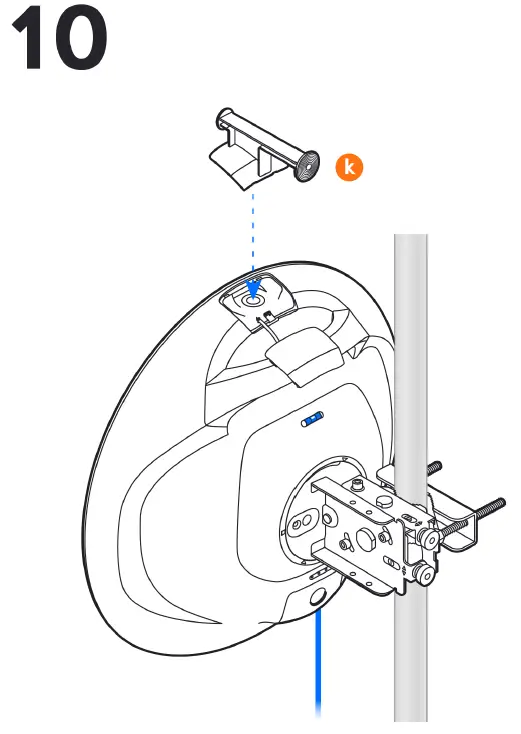 10

k