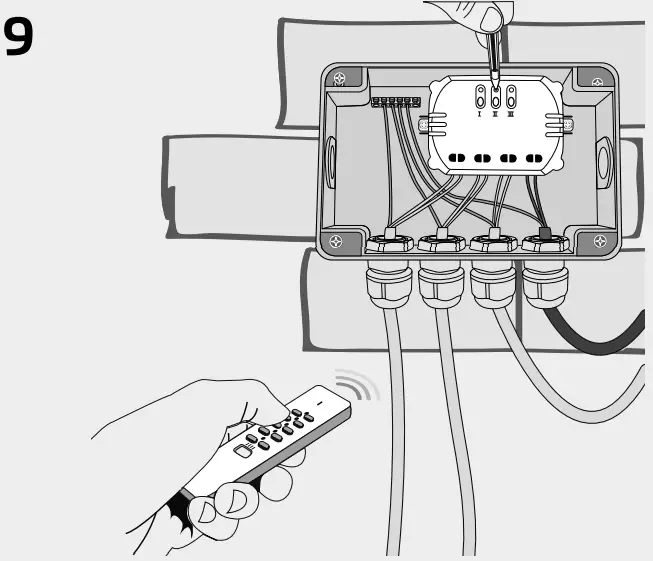 9

I II III