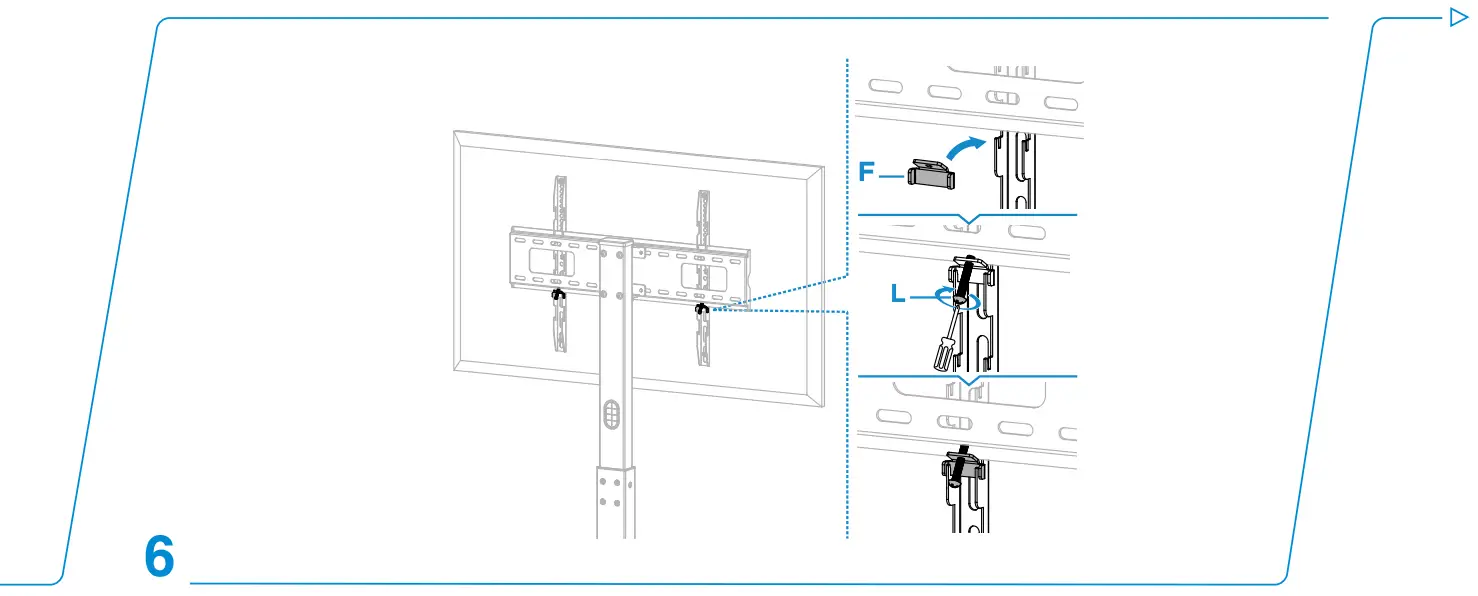 F

L

6