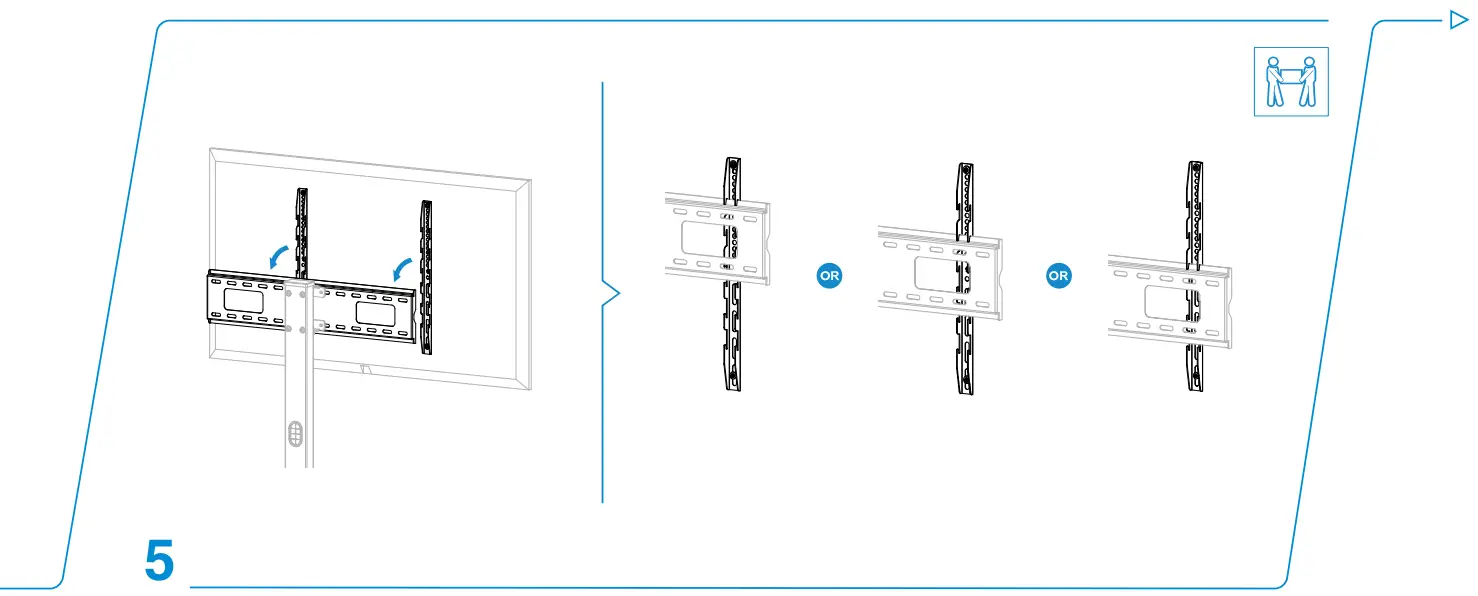 OR

OR

5