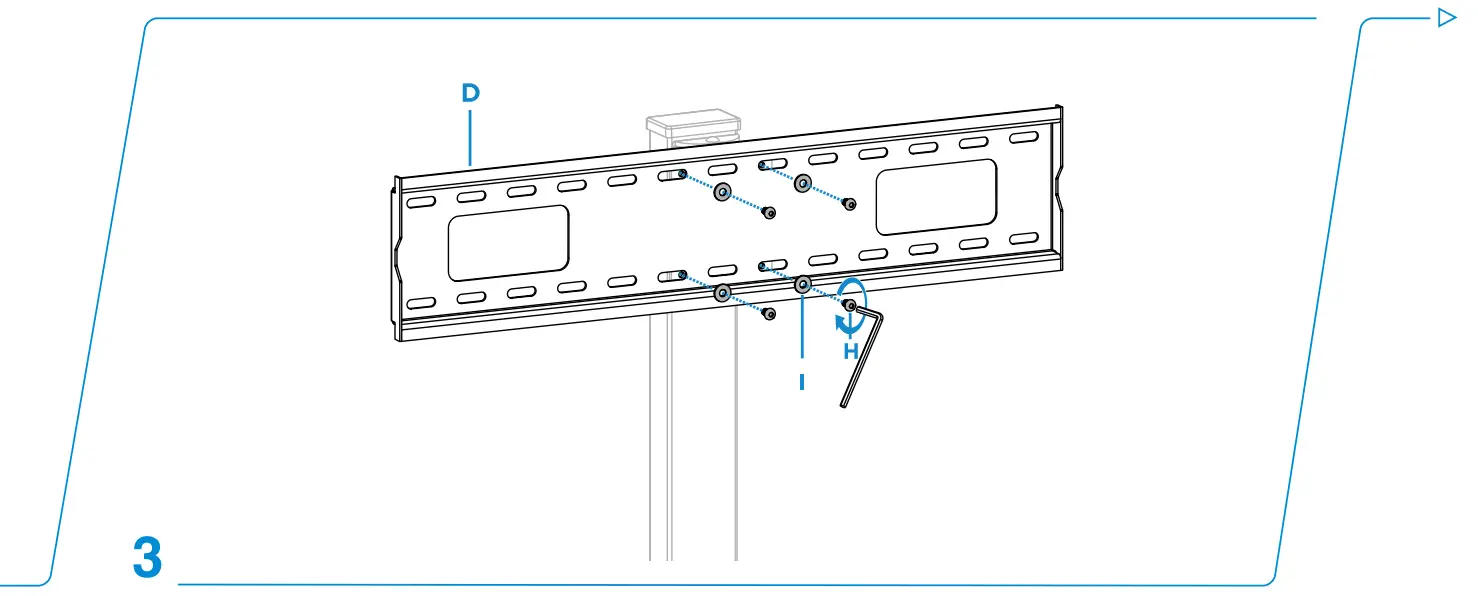 D

H

I

3