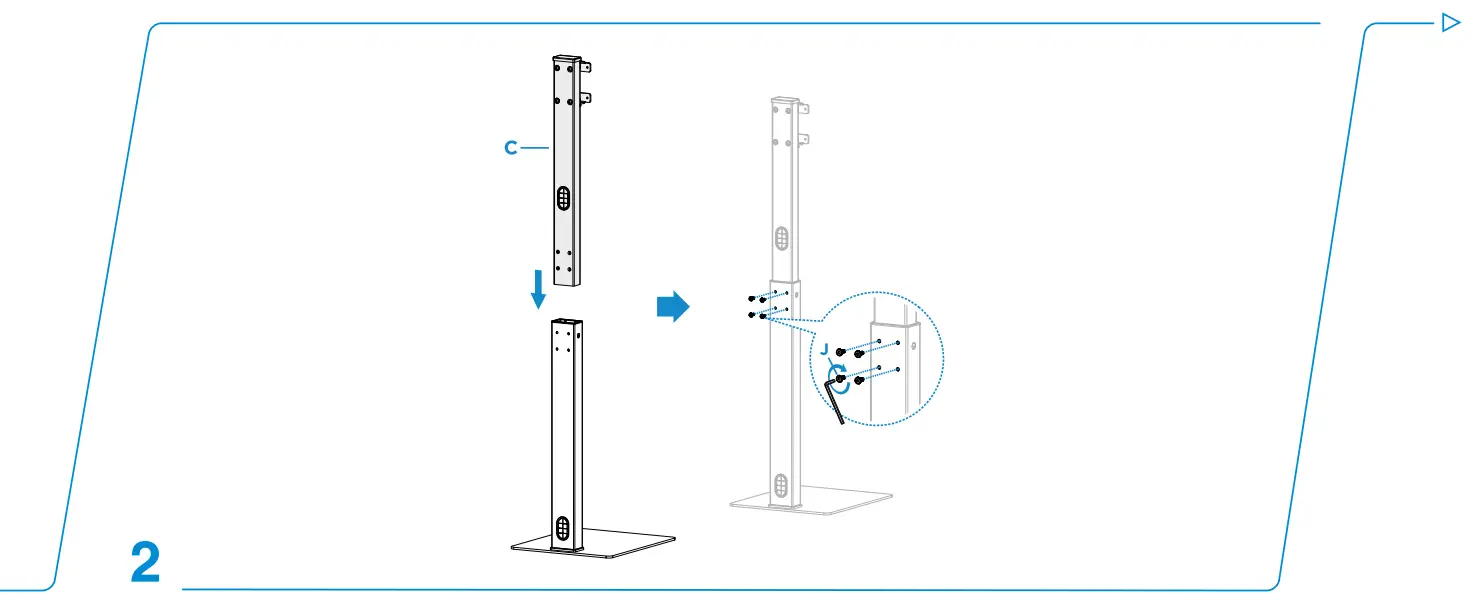 C

J

2