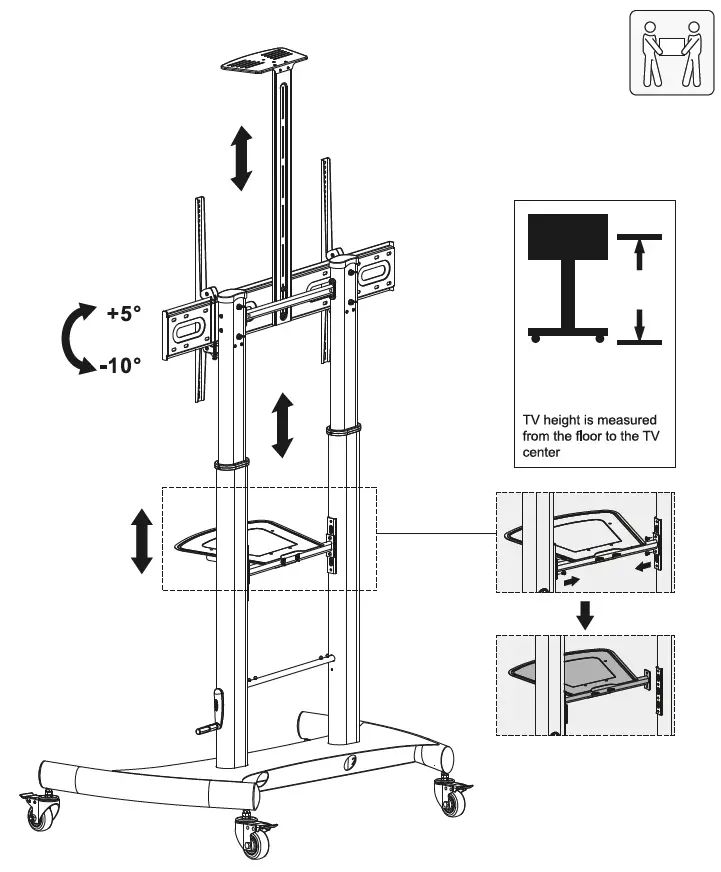 +5°

-10°

TV height is measured from the floor to the TV center