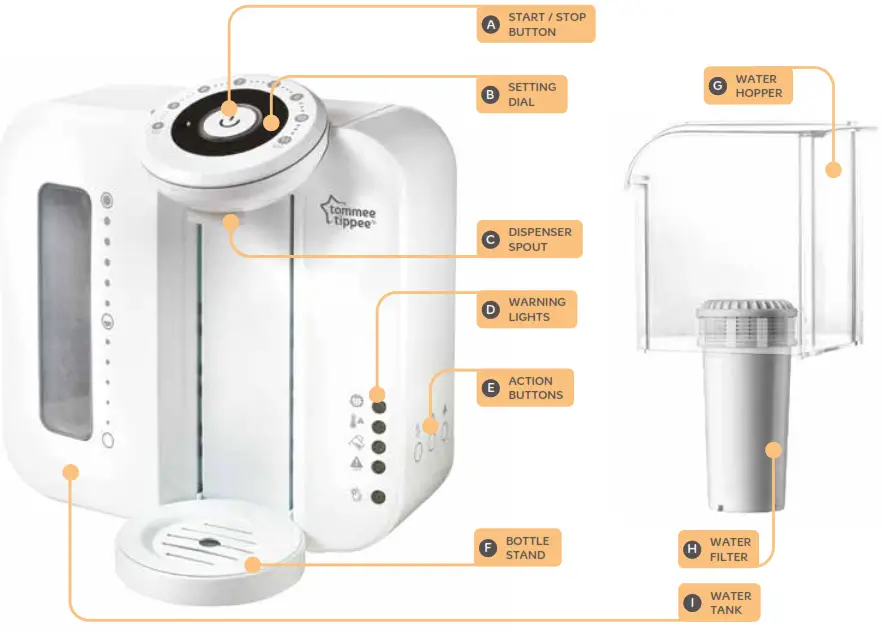 A START / STOP BUTTON

B SETTING DIAL

tommee tippee

C DISPENSER SPOUT

D WARNING LIGHTS

E ACTION BUTTONS

F BOTTLE STAND

G WATER HOPPER

H WATER FILTER

I WATER TANK