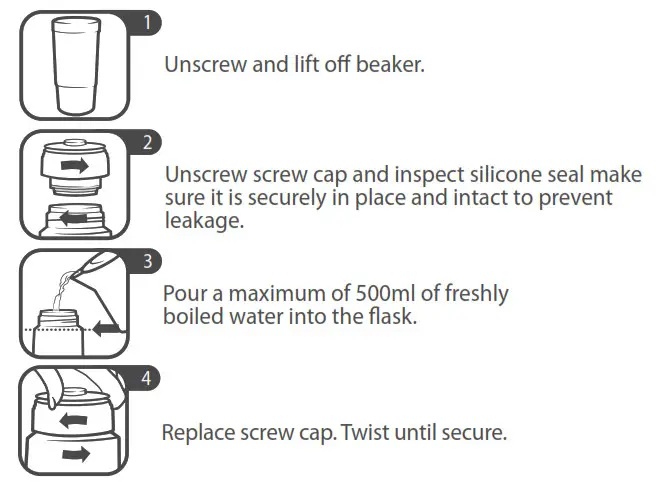 1

Unscrew and lift off beaker.

2

Unscrew screw cap and inspect silicone seal make sure it is securely in place and intact to prevent leakage.

3

Pour a maximum of 500ml of freshly boiled water into the flask.

4

Replace screw cap. Twist until secure.