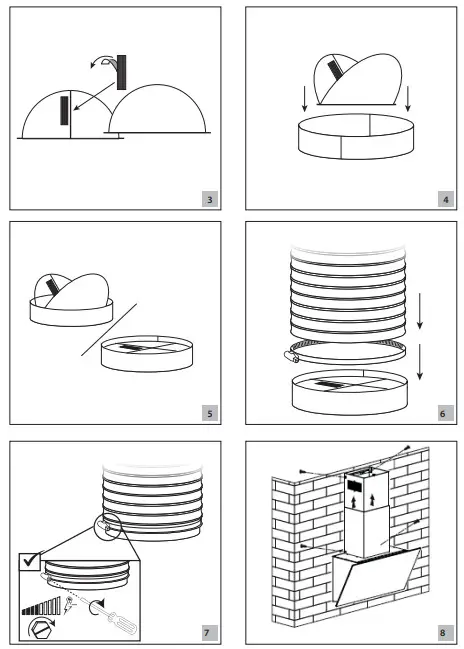 3

4

5

6

7

8