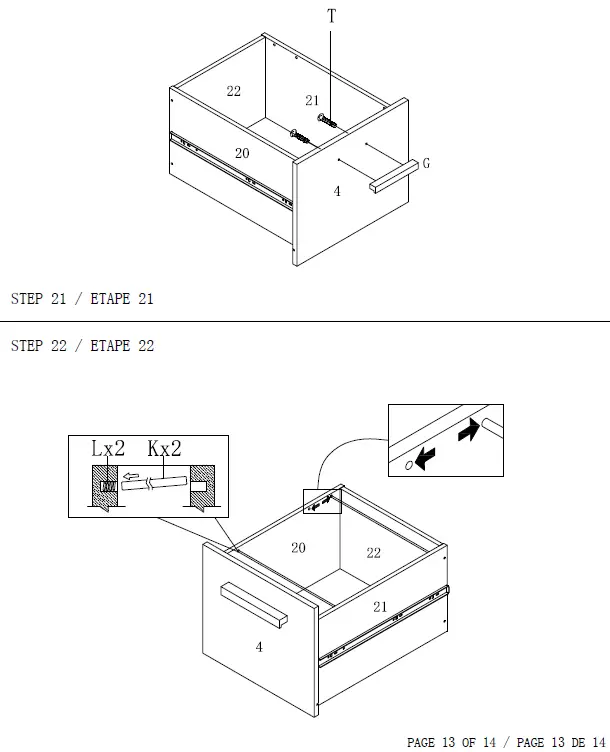 T

22

21

20

G

4

STEP 21 / ETAPE 21

STEP 22 / ETAPE 22

Lx2 Kx2

20

22

21

4

PAGE 13 OF 14 / PAGE 13 DE 14