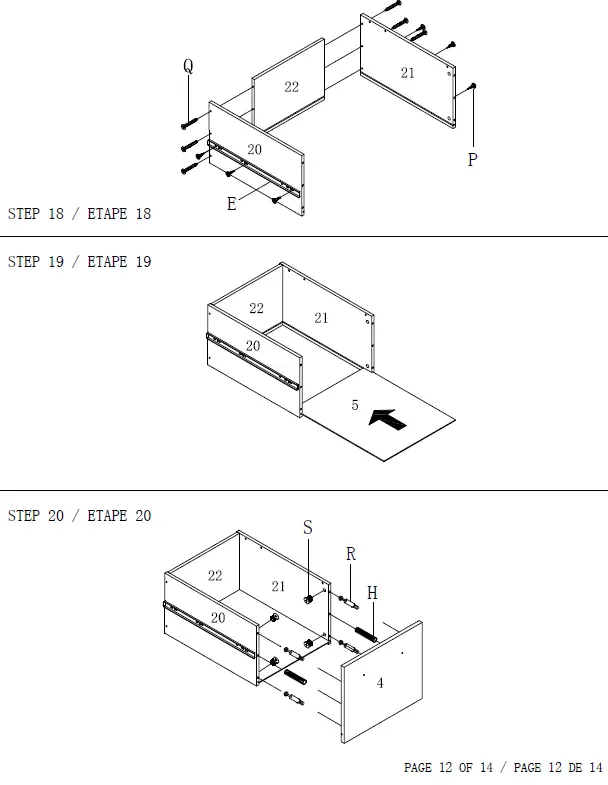 Q

22

21

20

P

E

STEP 18 / ETAPE 18

STEP 19 / ETAPE 19

22

21

20

5

STEP 20 / ETAPE 20

S

R

H

22

21

20

4

PAGE 12 OF 14 / PAGE 12 DE 14