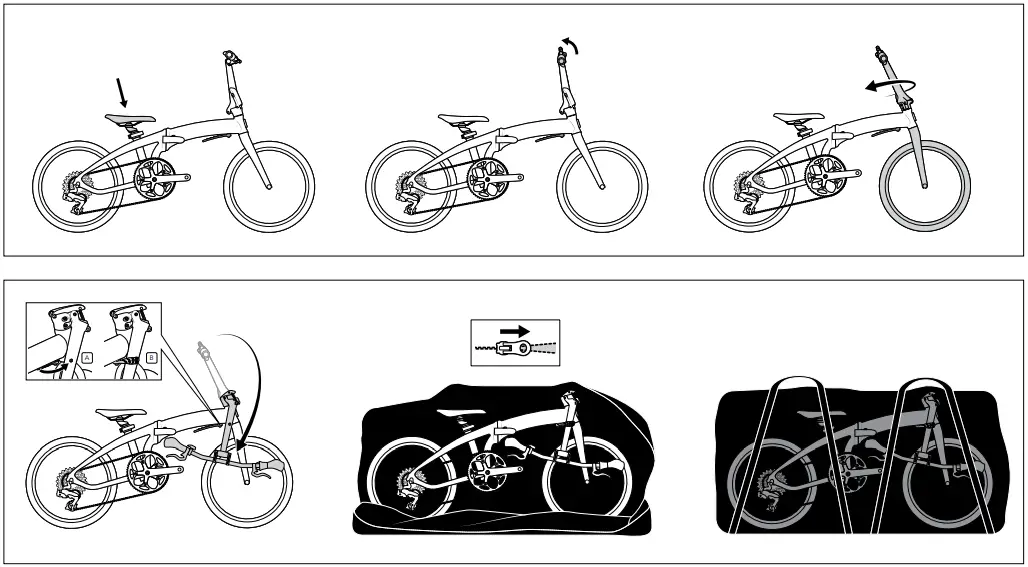 A

B