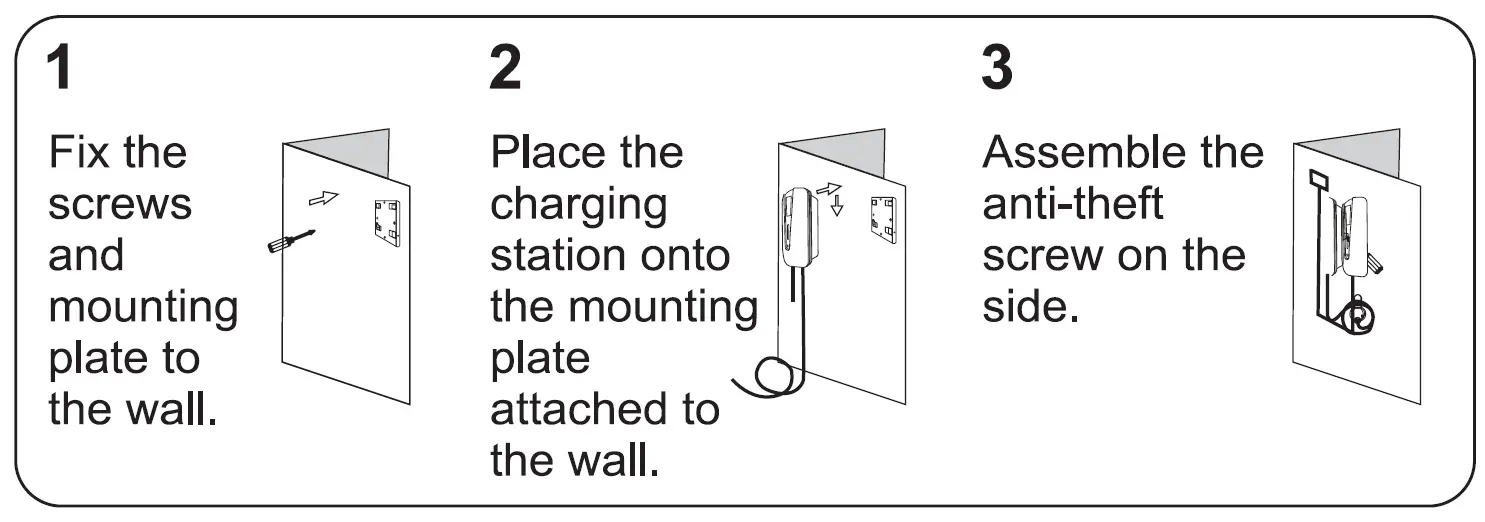 1

Fix the screws and mounting plate to the wall.

2

Place the charging station onto the mounting plate attached to the wall.

3

Assemble the anti-theft screw on the side.