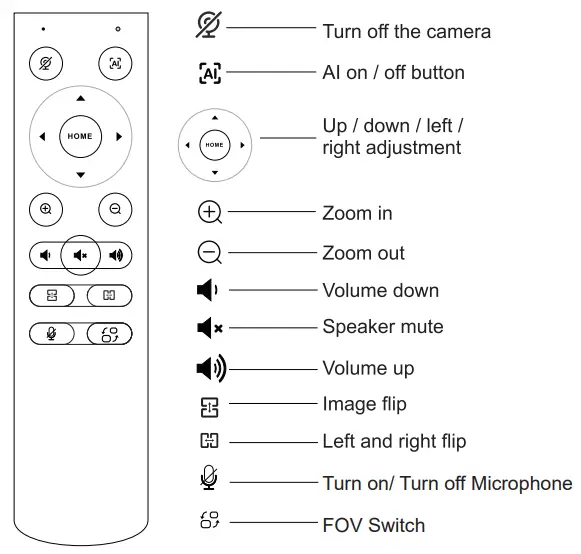 AI

HOME

Turn off the camera

AI

AI on / off button

HOME

Up / down / left / right adjustment

Zoom in

Zoom out

Volume down

Speaker mute

Volume up

Image flip

Left and right flip

Turn on/ Turn off Microphone

FOV Switch