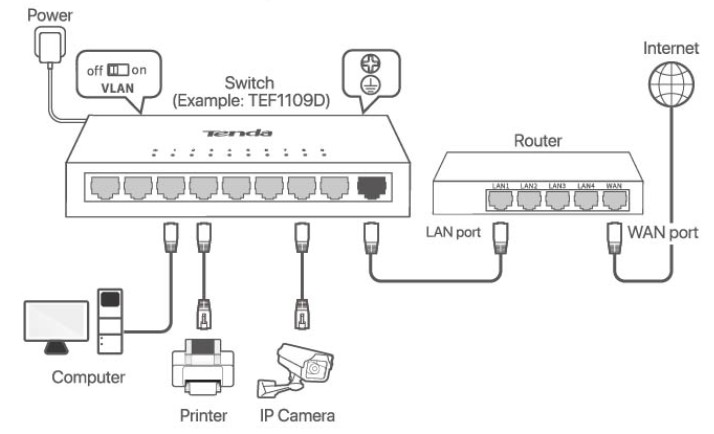 Power

off on
VLAN

Switch
(Example: TEF1109D)

Tenda

Internet

Router

LAN1 LAN2 LAN3 LAN4 WAN

LAN port

WAN port

Computer

Printer

IP Camera