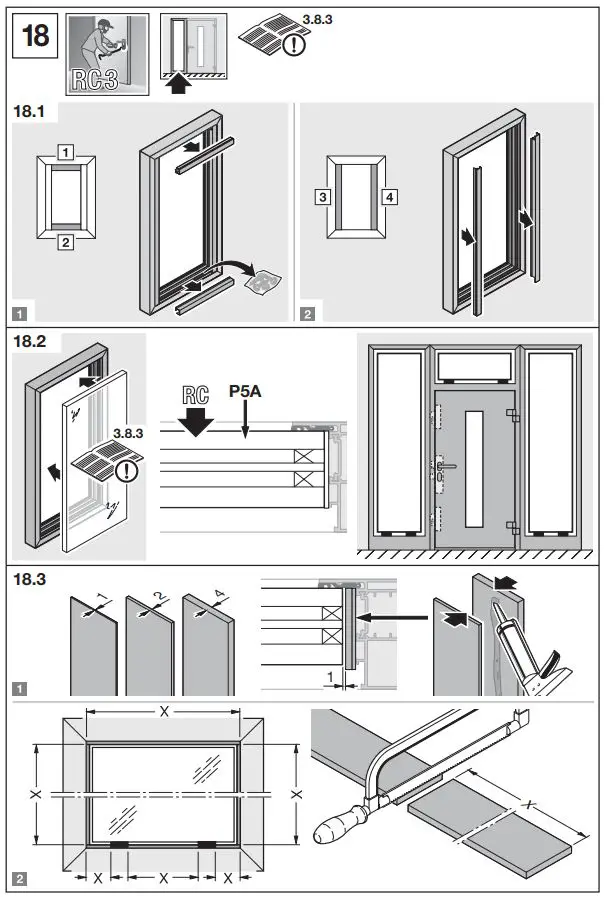 18

RC 3

3.8.3

18.1

1

2

1

3

4

2

18.2

3.8.3

RC

P5A

18.3

1

2

4

1

1

X

X

X

X

X

X

X

2