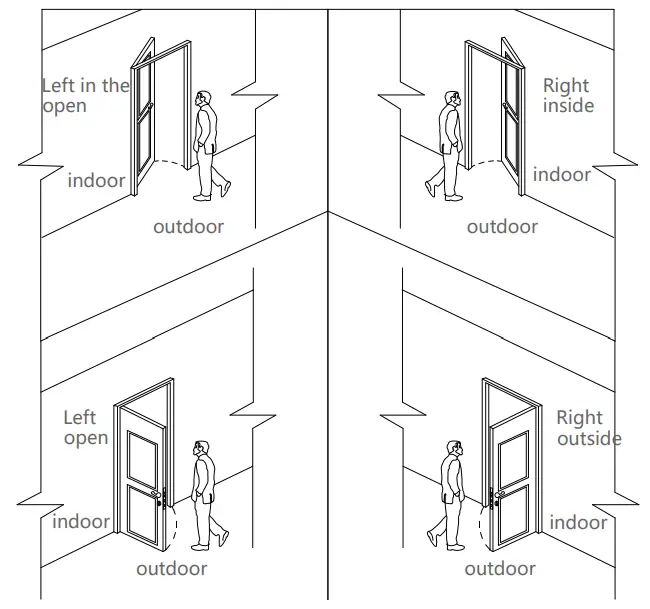 Left in the open

indoor

outdoor

Right inside

indoor

outdoor

Left open

indoor

outdoor

Right outside

indoor

outdoor