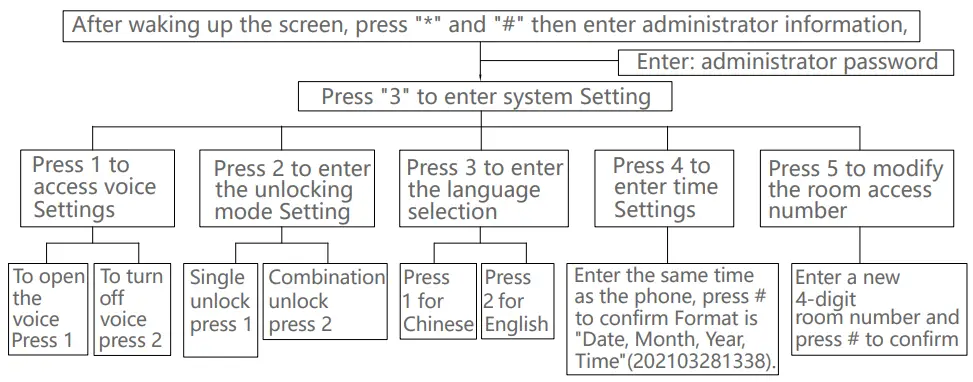 After waking up the screen, press "*" and "#" then enter administrator information,

Enter: administrator password

Press "3" to enter system Setting

Press 1 to access voice Settings

To open the voice Press 1

To turn off voice press 2

Press 2 to enter the unlocking mode Setting

Single unlock press 1

Combination unlock press 2

Press 3 to enter the language selection

Press 1 for Chinese

Press 2 for English

Press 4 to enter time Settings

Enter the same time as the phone, press # to confirm Format is "Date, Month, Year, Time"(202103281338).

Press 5 to modify the room access number

Enter a new 4-digit room number and press # to confirm