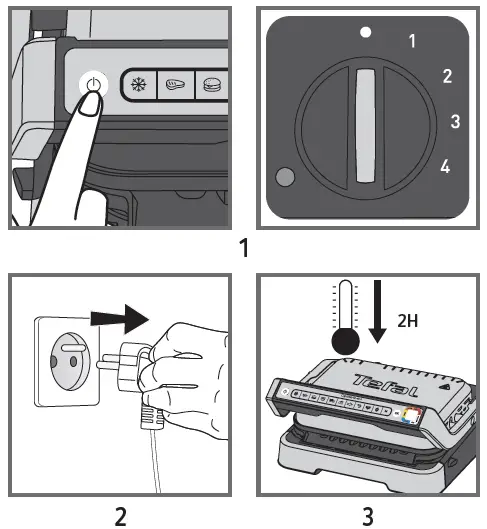 1
2
3
4

1

2H
Tefal

2

3