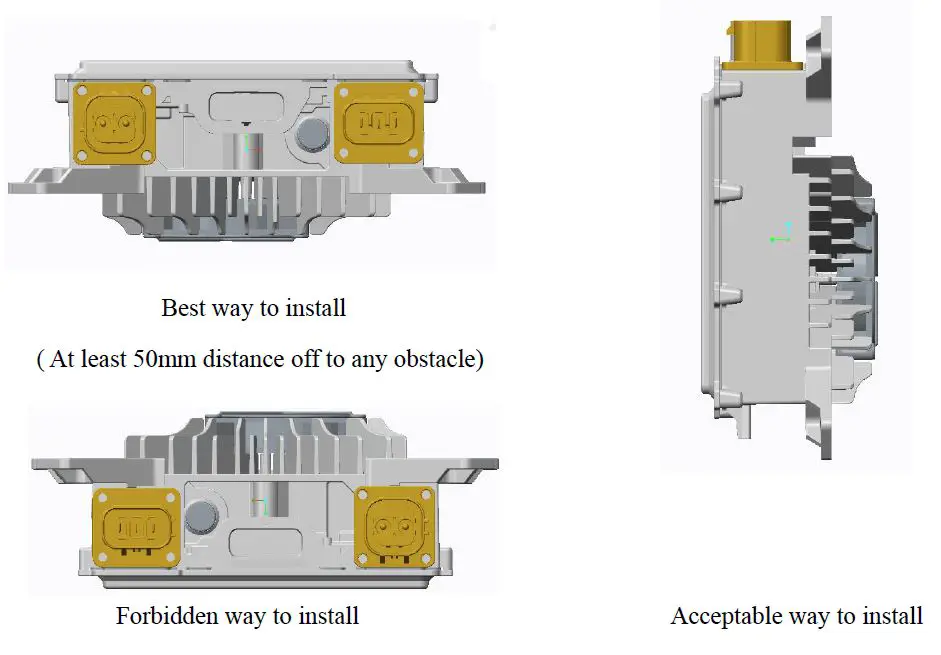 Best way to install

( At least 50mm distance off to any obstacle)

Forbidden way to install

Acceptable way to install